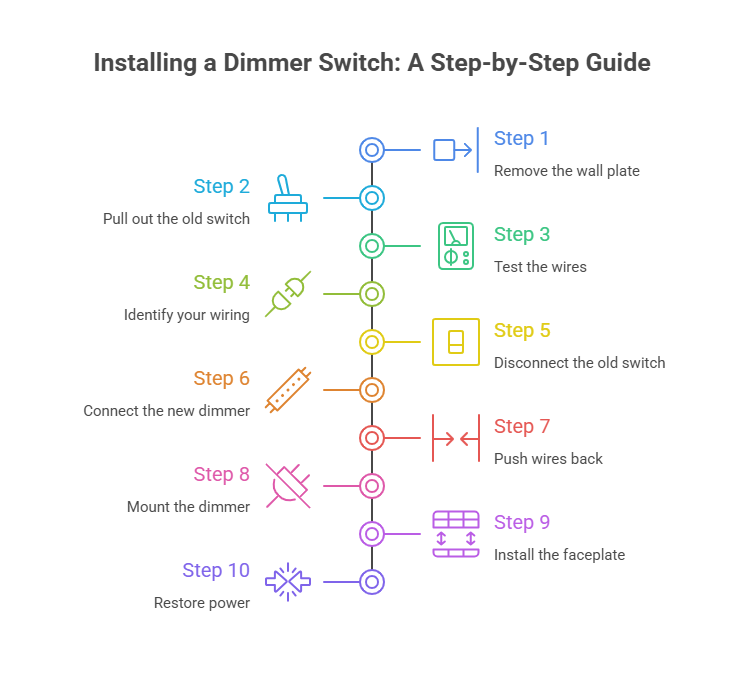 Installing a Dimmer Switch: A Step-by-Step Guide

Step 1
Remove the wall plate

Step 2
Pull out the old switch

Step 3
Test the wires

Step 4
Identify your wiring

Step 5
Disconnect the old switch

Step 6
Connect the new dimmer

Step 7
Push wires back

Step 8
Mount the dimmer

Step 9
Install the faceplate

Step 10
Restore power